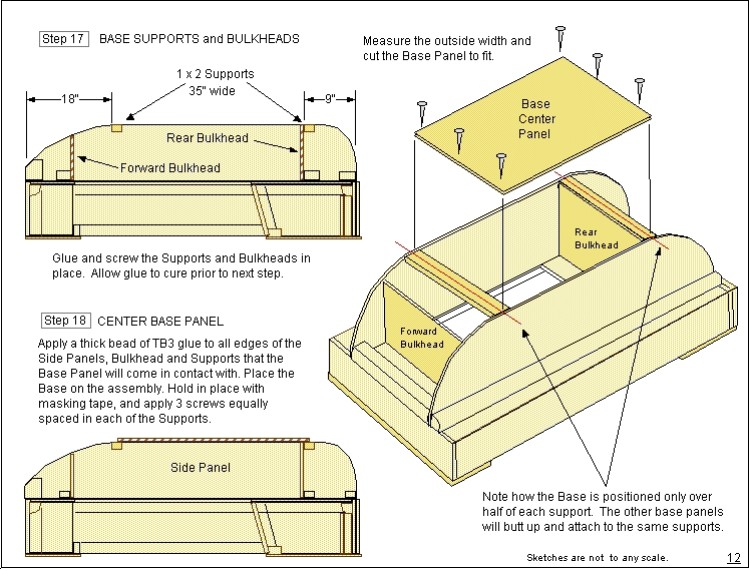 Step 17 BASE SUPPORTS and BULKHEADS

1 x 2 Supports
35" wide

18"

9"

Rear Bulkhead

Forward Bulkhead

Glue and screw the Supports and Bulkheads in place. Allow glue to cure prior to next step.

Step 18 CENTER BASE PANEL

Apply a thick bead of TB3 glue to all edges of the Side Panels, Bulkhead and Supports that the Base Panel will come in contact with. Place the Base on the assembly. Hold in place with masking tape, and apply 3 screws equally spaced in each of the Supports.

Side Panel

Measure the outside width and cut the Base Panel to fit.

Base
Center
Panel

Rear
Bulkhead

Forward
Bulkhead

Note how the Base is positioned only over half of each support. The other base panels will butt up and attach to the same supports.

Sketches are not to any scale.

12